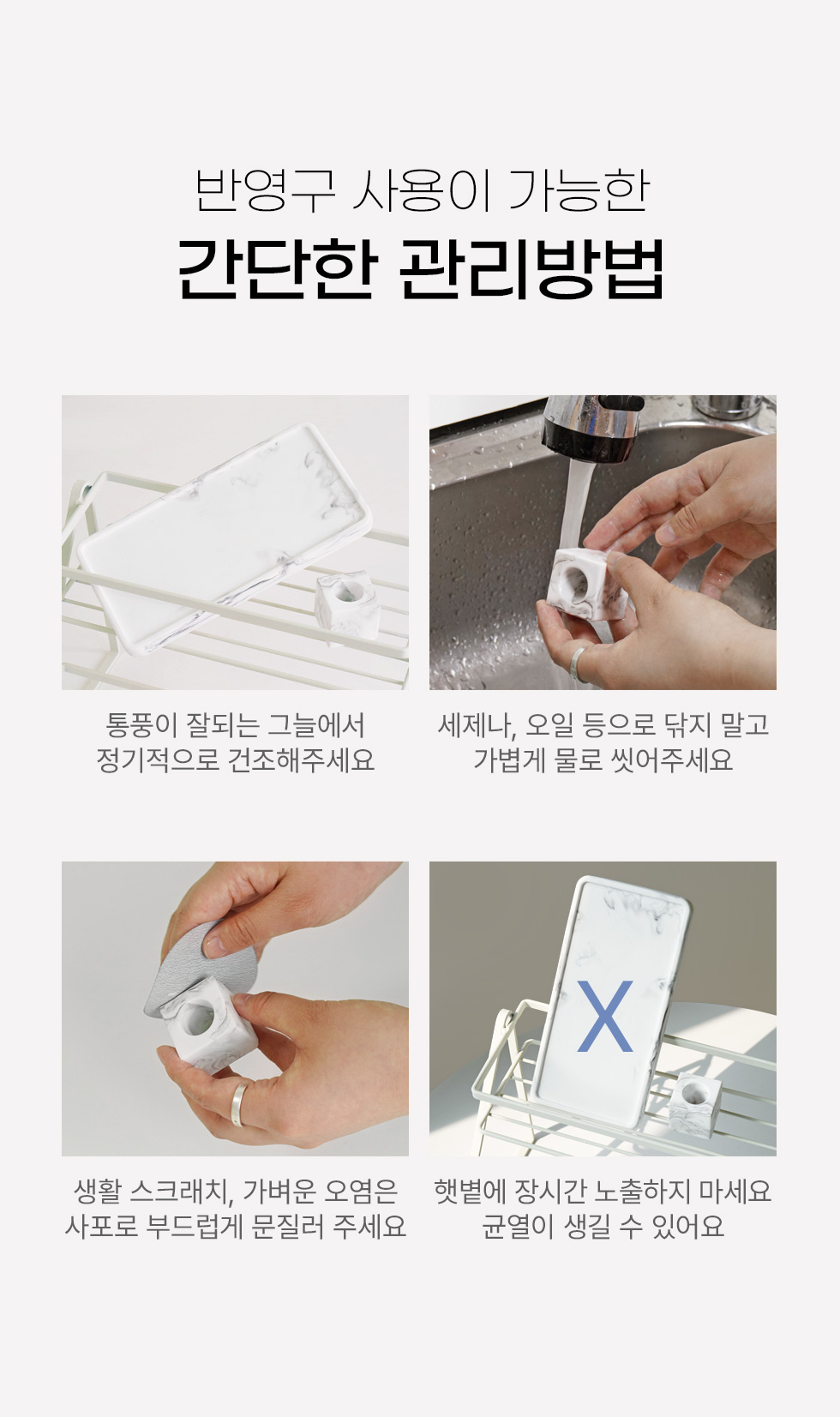 반영구 사용이 가능한
간단한 관리방법

통풍이 잘되는 그늘에서
정기적으로 건조해주세요

세제나, 오일 등으로 닦지 말고
가볍게 물로 씻어주세요

생활 스크래치, 가벼운 오염은
사포로 부드럽게 문질러 주세요

X

햇볕에 장시간 노출하지 마세요
균열이 생길 수 있어요