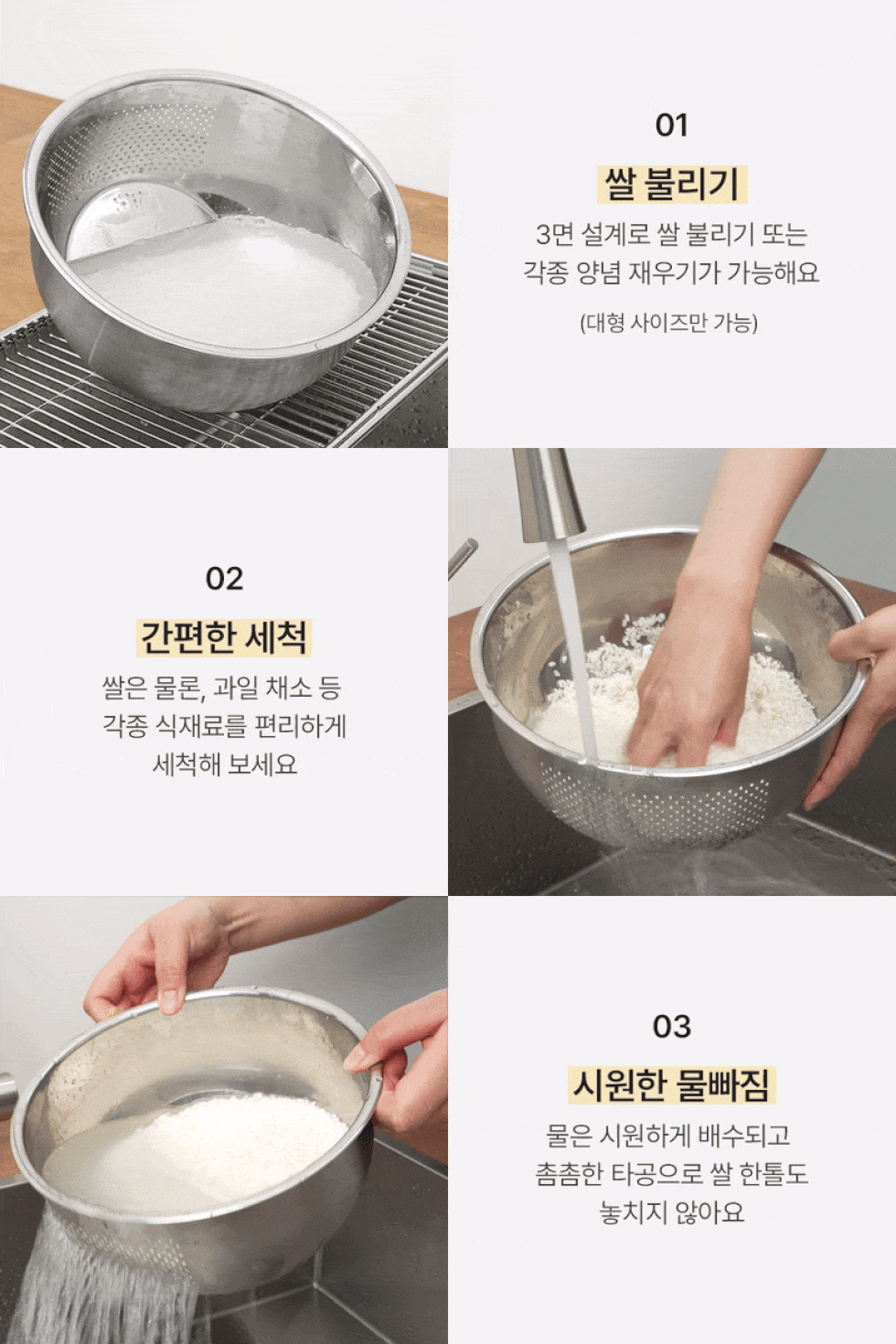 01

쌀 불리기

3면 설계로 쌀 불리기 또는 각종 양념 재우기가 가능해요

(대형 사이즈만 가능)

02

간편한 세척

쌀은 물론, 과일 채소 등 각종 식재료를 편리하게 세척해 보세요

03

시원한 물빠짐

물은 시원하게 배수되고 촘촘한 타공으로 쌀 한톨도 놓치지 않아요