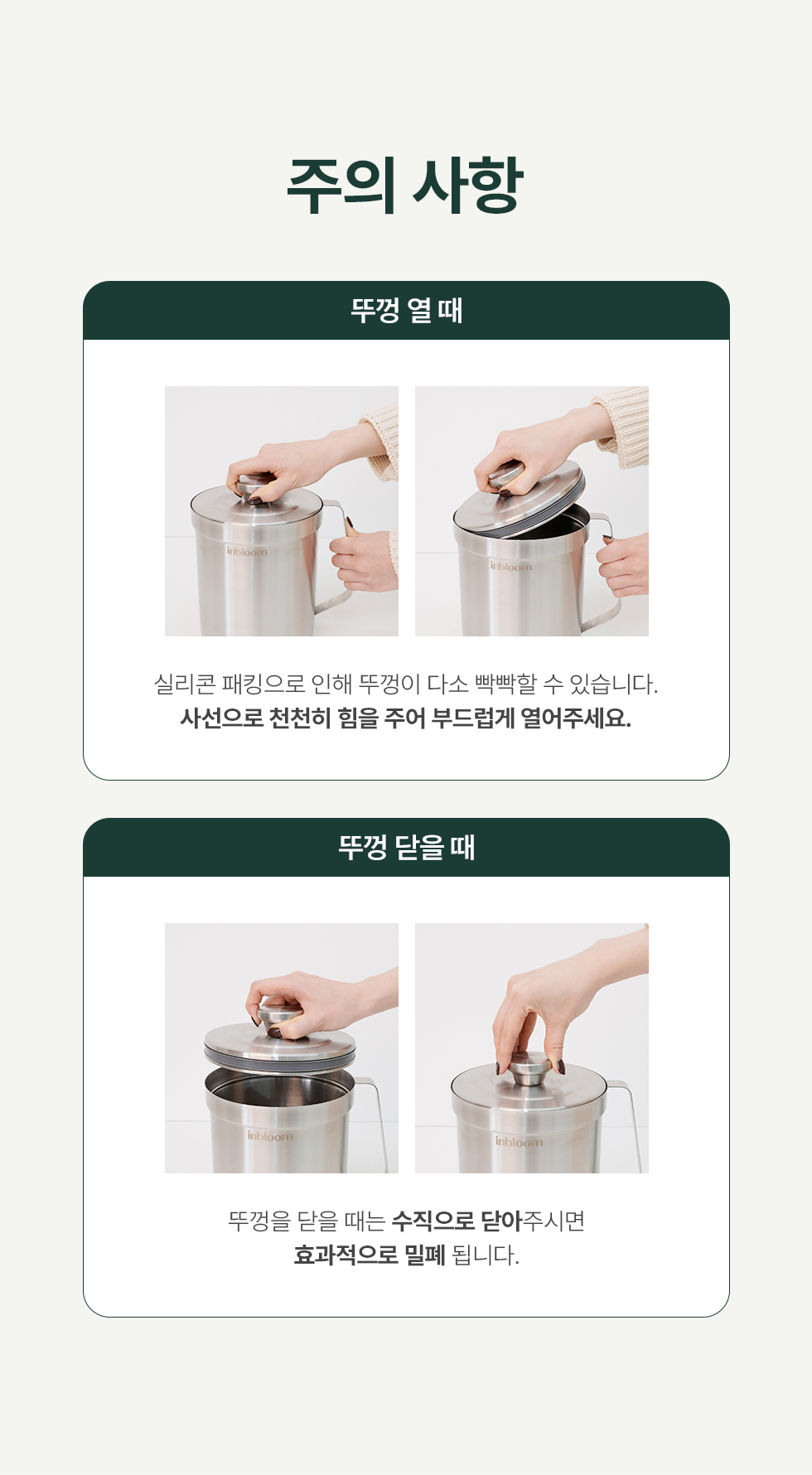 주의 사항

뚜껑 열 때

inbloom

inbloom

실리콘 패킹으로 인해 뚜껑이 다소 빡빡할 수 있습니다.
사선으로 천천히 힘을 주어 부드럽게 열어주세요.

뚜껑 닫을 때

inbloom

inbloom

뚜껑을 닫을 때는 수직으로 닫아주시면
효과적으로 밀폐 됩니다.