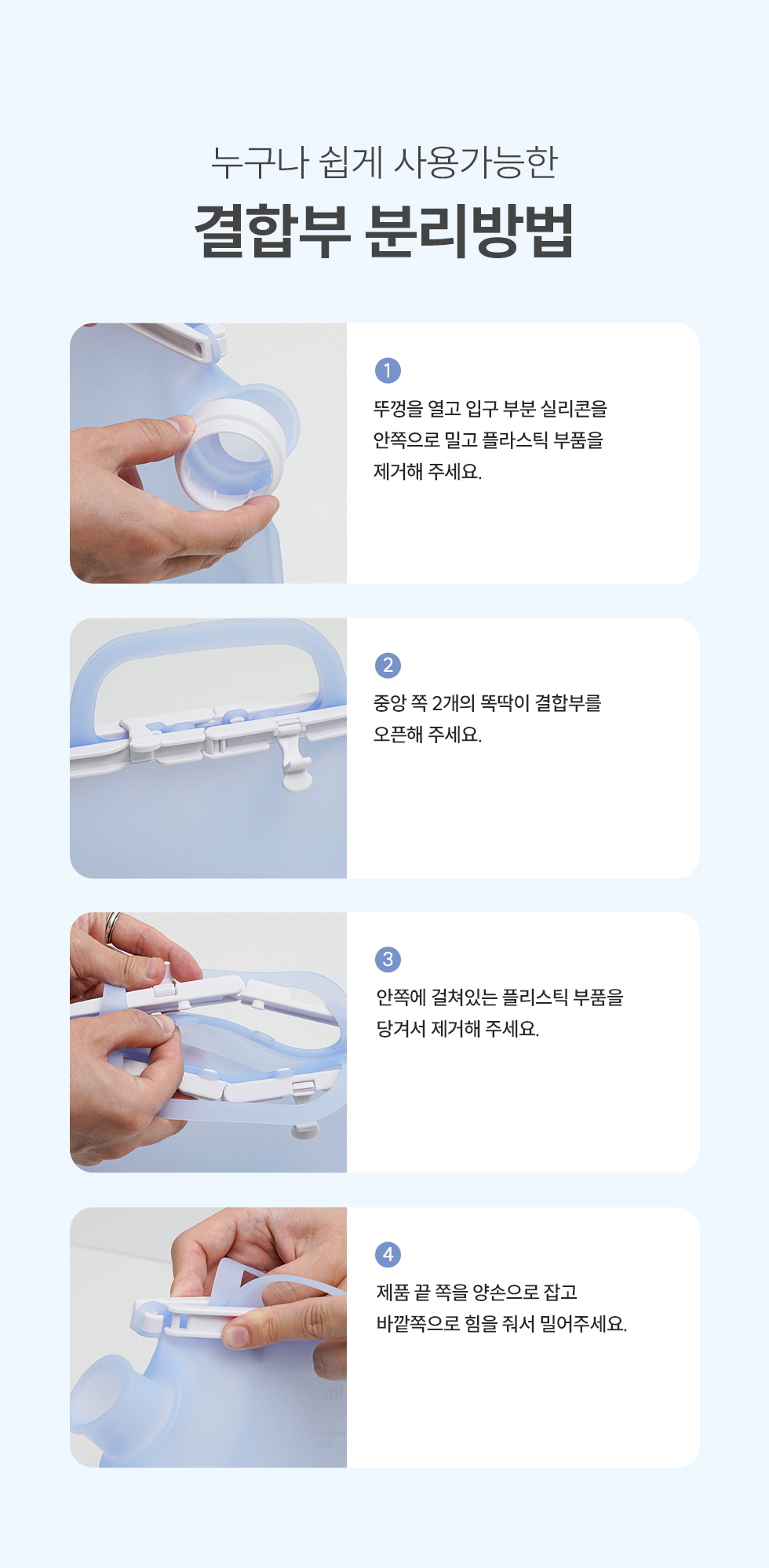 누구나 쉽게 사용가능한

결합부 분리방법

1

뚜껑을 열고 입구 부분 실리콘을 안쪽으로 밀고 플라스틱 부품을 제거해 주세요.

2

중앙 쪽 2개의 똑딱이 결합부를 오픈해 주세요.

3

안쪽에 걸쳐있는 플리스틱 부품을 당겨서 제거해 주세요.

4

제품 끝 쪽을 양손으로 잡고 바깥쪽으로 힘을 줘서 밀어주세요.