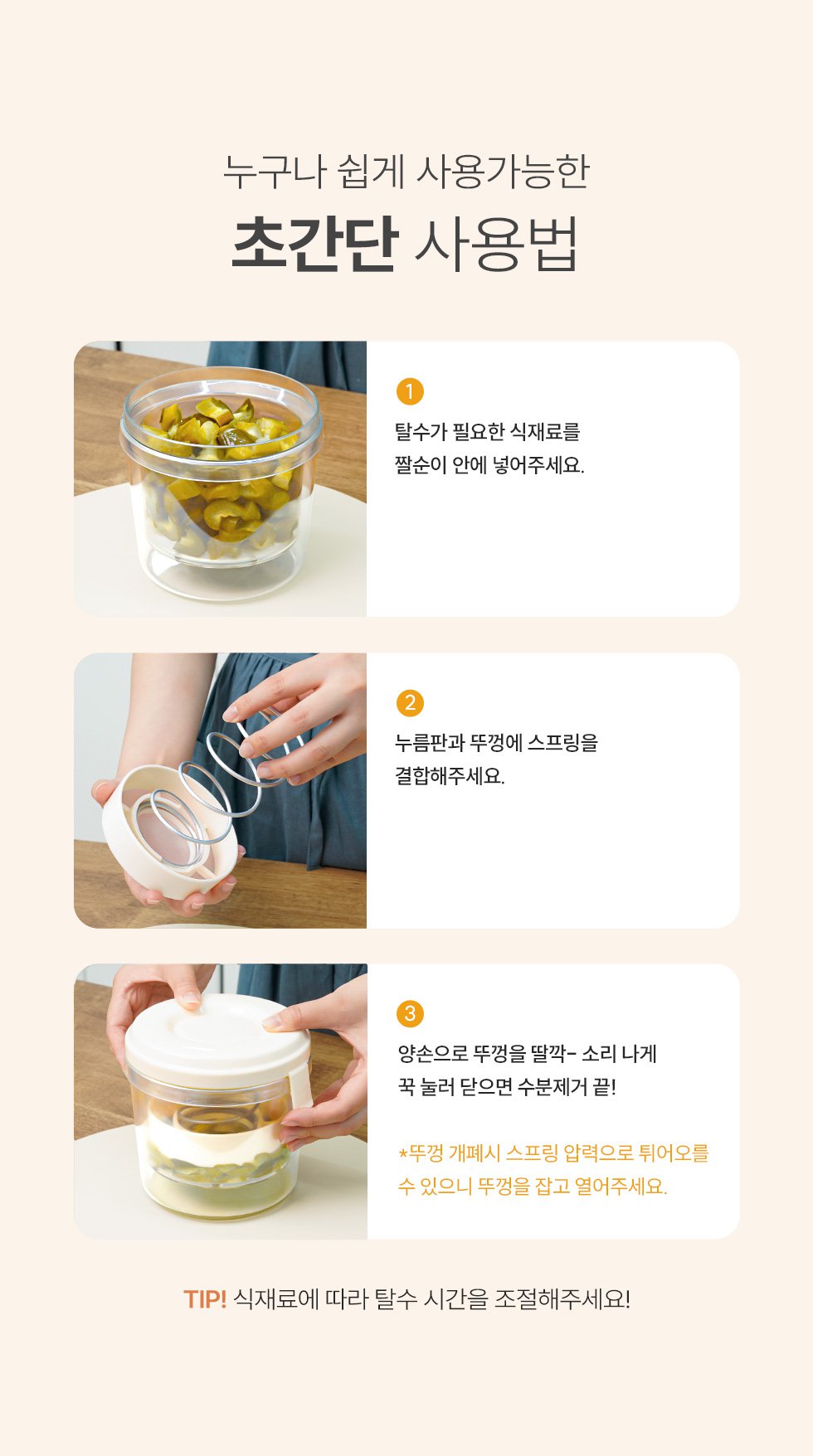 누구나 쉽게 사용가능한
초간단 사용법

1
탈수가 필요한 식재료를 짤순이 안에 넣어주세요.

2
누름판과 뚜껑에 스프링을 결합해주세요.

3
양손으로 뚜껑을 딸깍- 소리 나게 꾹 눌러 닫으면 수분제거 끝!

*뚜껑 개폐시 스프링 압력으로 튀어오를 수 있으니 뚜껑을 잡고 열어주세요.

TIP! 식재료에 따라 탈수 시간을 조절해주세요!