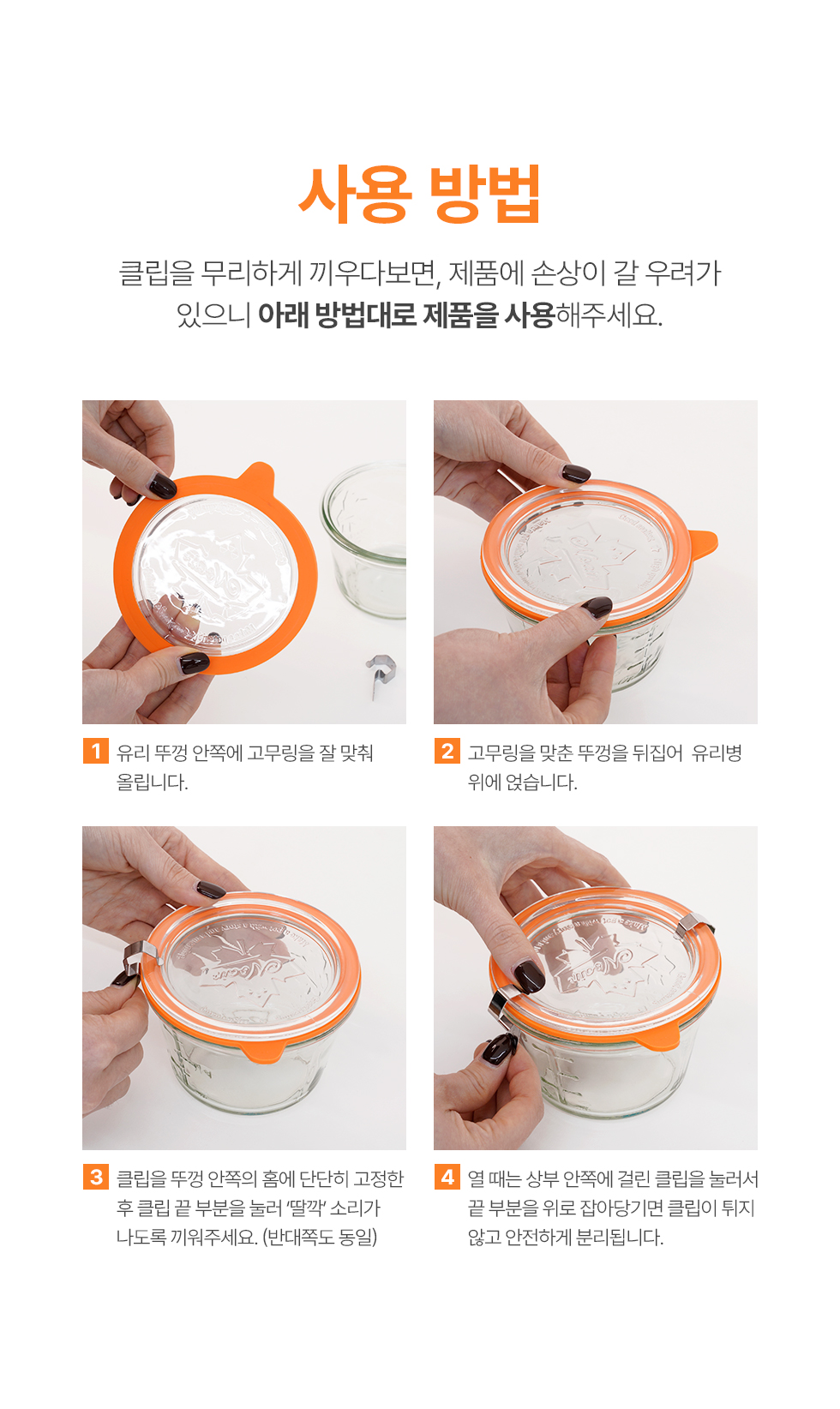 사용 방법

클립을 무리하게 끼우다보면, 제품에 손상이 갈 우려가 있으니 아래 방법대로 제품을 사용해주세요.

1 유리 뚜껑 안쪽에 고무링을 잘 맞춰 올립니다.

2 고무링을 맞춘 뚜껑을 뒤집어 유리병 위에 얹습니다.

3 클립을 뚜껑 안쪽의 홈에 단단히 고정한 후 클립 끝 부분을 눌러 '딸깍' 소리가 나도록 끼워주세요. (반대쪽도 동일)

4 열 때는 상부 안쪽에 걸린 클립을 눌러서 끝 부분을 위로 잡아당기면 클립이 튀지 않고 안전하게 분리됩니다.